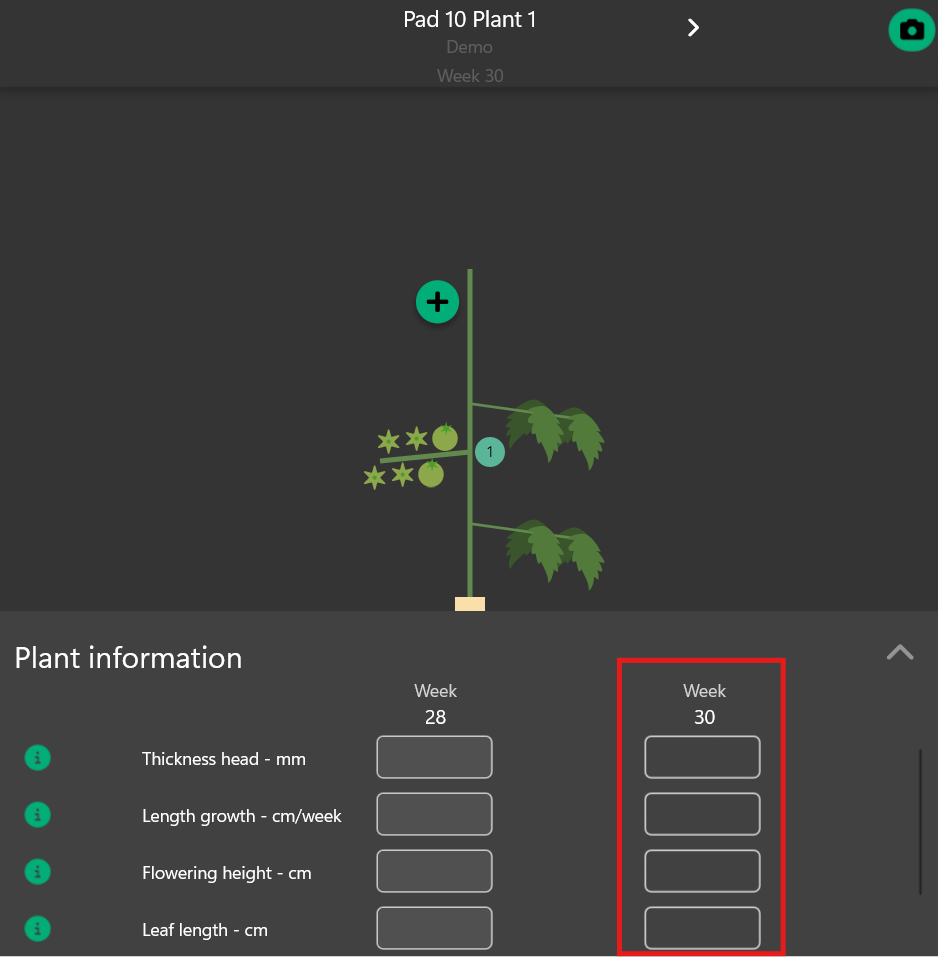 Pad 10 Plant 1
Demo
Week 30

1

Plant information

| | Week 28 | Week 30 |
|---|---|---|
| Thickness head - mm | | |
| Length growth - cm/week | | |
| Flowering height - cm | | |
| Leaf length - cm | | |